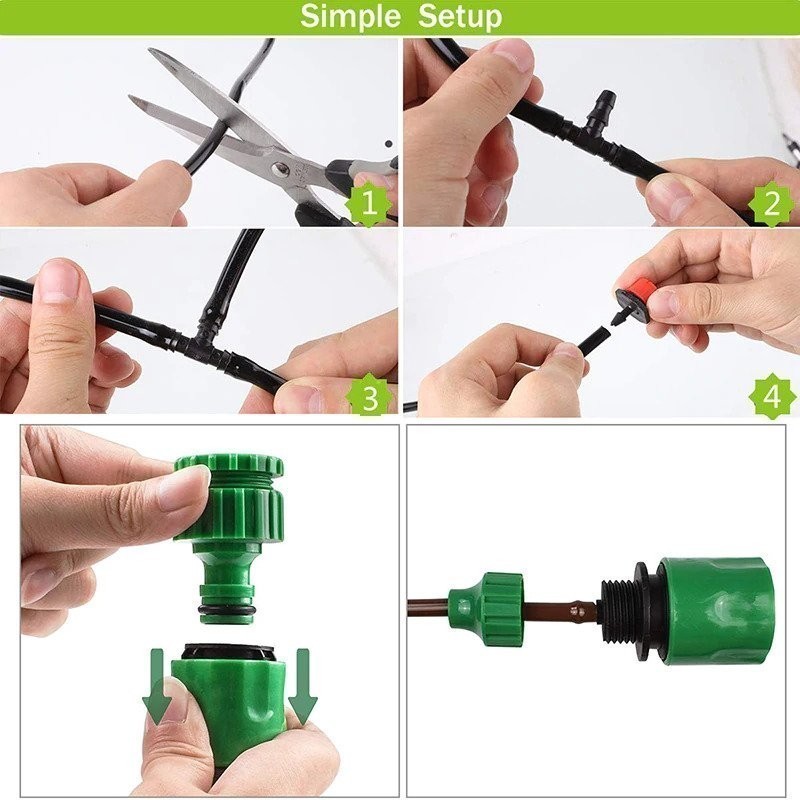 Simple Setup

1

2

3

4